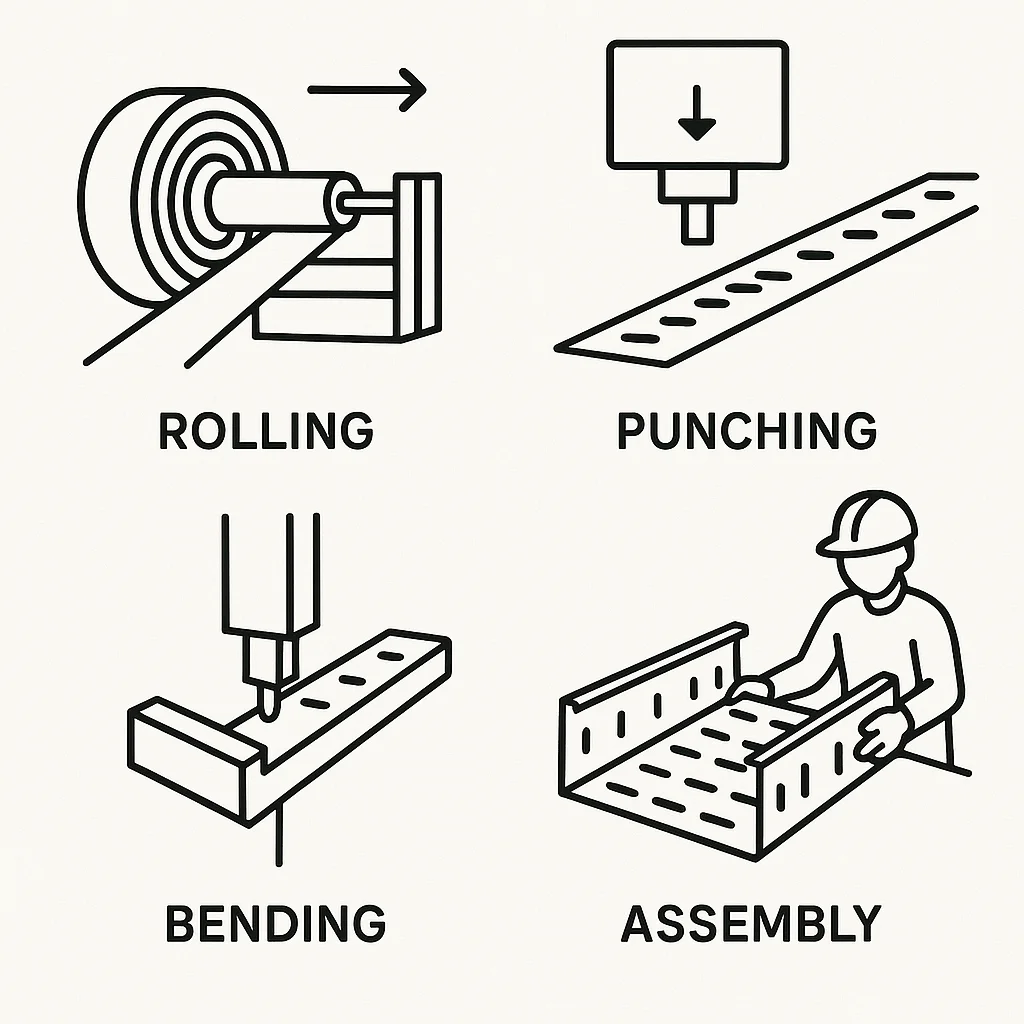 ROLLING

PUNCHING

BENDING

ASSEMBLY