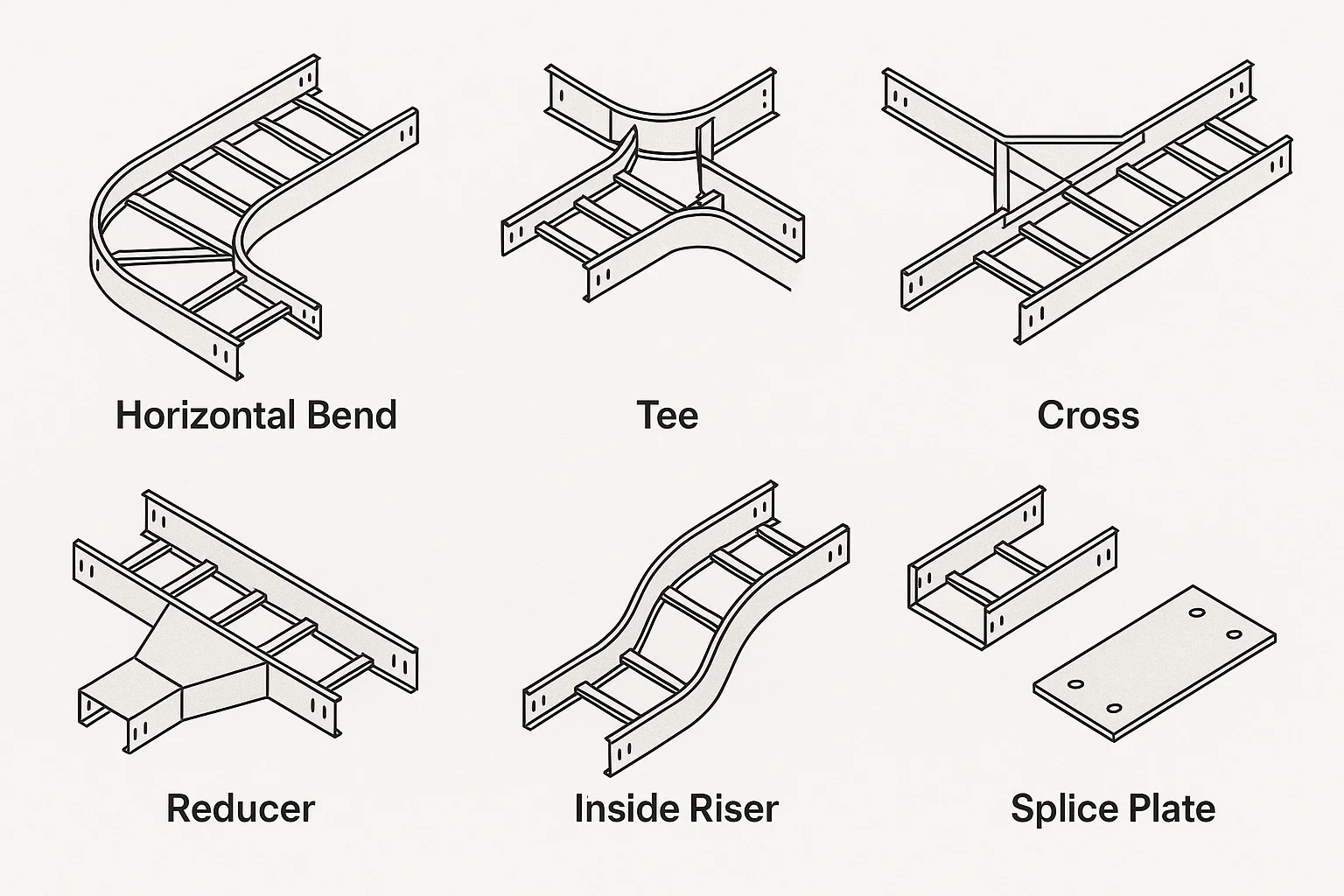 Horizontal Bend

Tee

Cross

Reducer

Inside Riser

Splice Plate